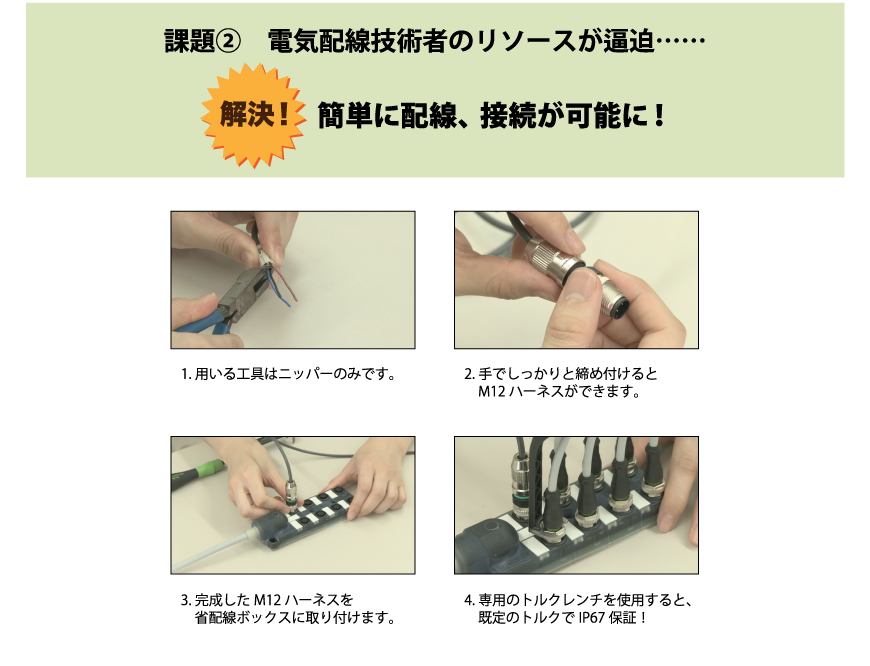 課題②　電気配線技術者のリソースが逼迫……

解決！ 簡単に配線、接続が可能に！

1. 用いる工具はニッパーのみです。

2. 手でしっかりと締め付けると M12 ハーネスができます。

3. 完成した M12 ハーネスを 省配線ボックスに取り付けます。

4. 専用のトルクレンチを使用すると、既定のトルクで IP67 保証！