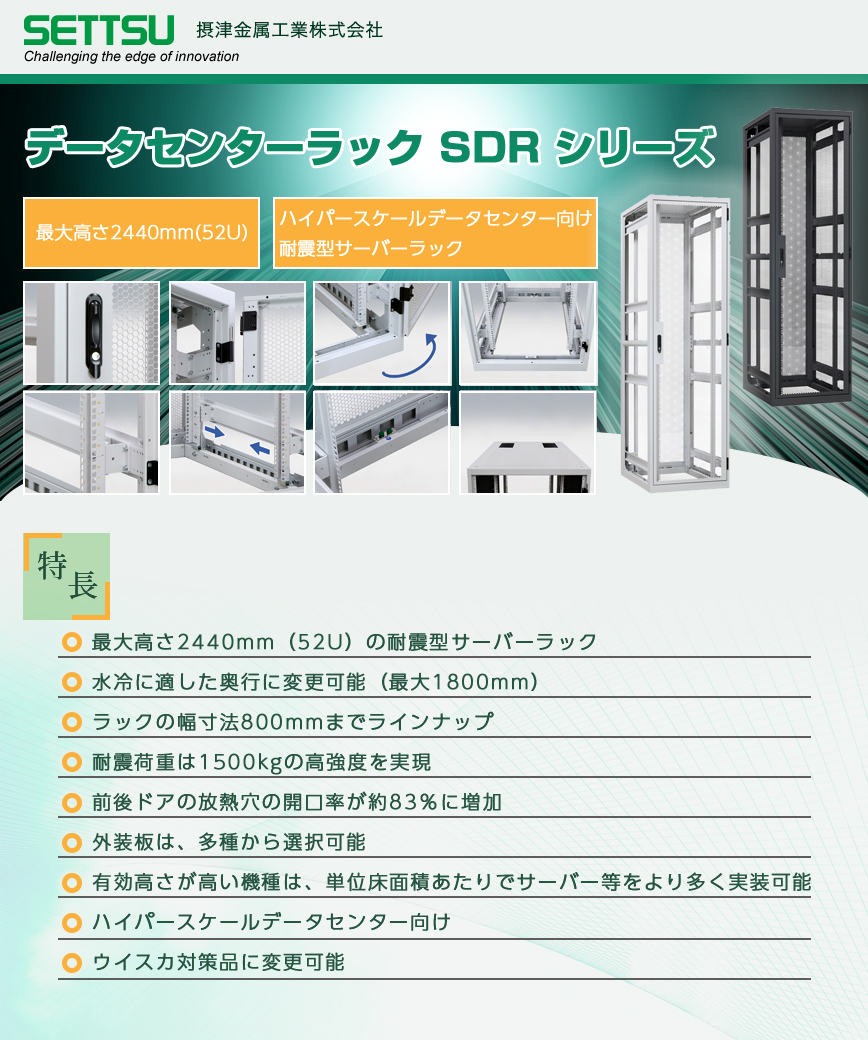 SETTSU 摂津金属工業株式会社
Challenging the edge of innovation

データセンターラック SDR シリーズ

最大高さ2440mm(52U)

ハイパースケールデータセンター向け
耐震型サーバーラック

特長

最大高さ2440mm（52U）の耐震型サーバーラック

水冷に適した奥行に変更可能（最大1800mm）

ラックの幅寸法800mmまでラインナップ

耐震荷重は1500kgの高強度を実現

前後ドアの放熱穴の開口率が約83％に増加

外装板は、多種から選択可能

有効高さが高い機種は、単位床面積あたりでサーバー等をより多く実装可能

ハイパースケールデータセンター向け

ウイスカ対策品に変更可能